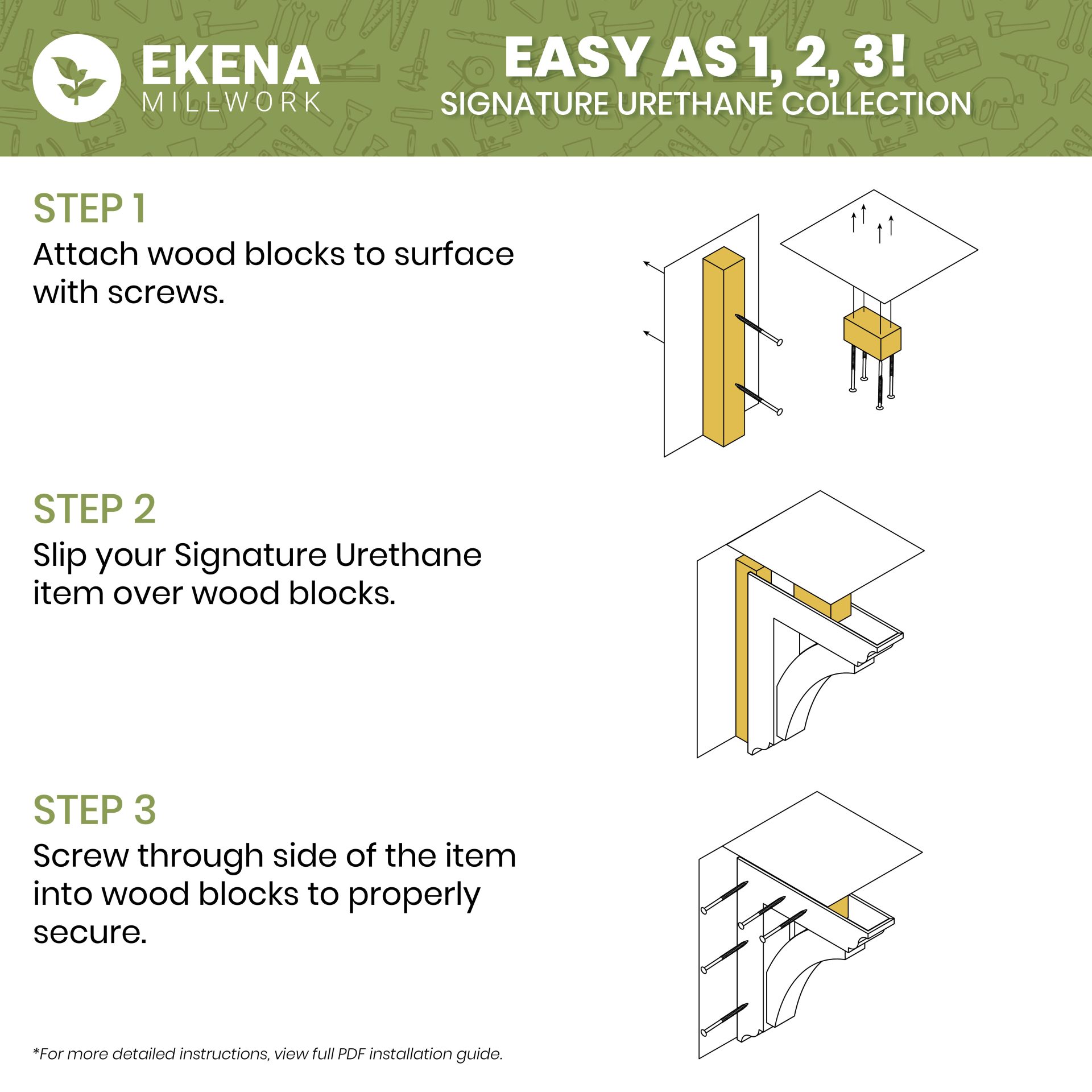 EKENA
MILLWORK

EASY AS 1, 2, 3!
SIGNATURE URETHANE COLLECTION

STEP 1
Attach wood blocks to surface with screws.

STEP 2
Slip your Signature Urethane item over wood blocks.

STEP 3
Screw through side of the item into wood blocks to properly secure.

*For more detailed instructions, view full PDF installation guide.