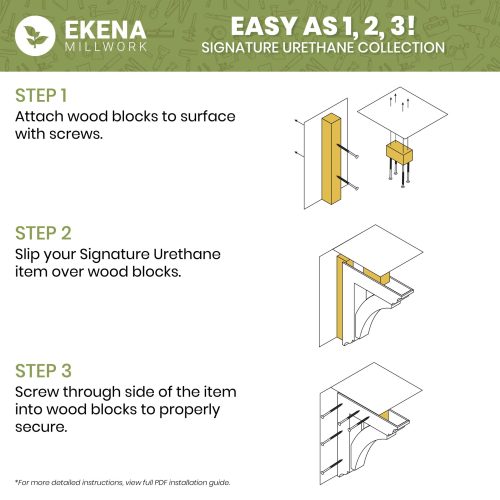 EKENA
MILLWORK

EASY AS 1, 2, 3!
SIGNATURE URETHANE COLLECTION

STEP 1
Attach wood blocks to surface with screws.

STEP 2
Slip your Signature Urethane item over wood blocks.

STEP 3
Screw through side of the item into wood blocks to properly secure.

*For more detailed instructions, view full PDF installation guide.